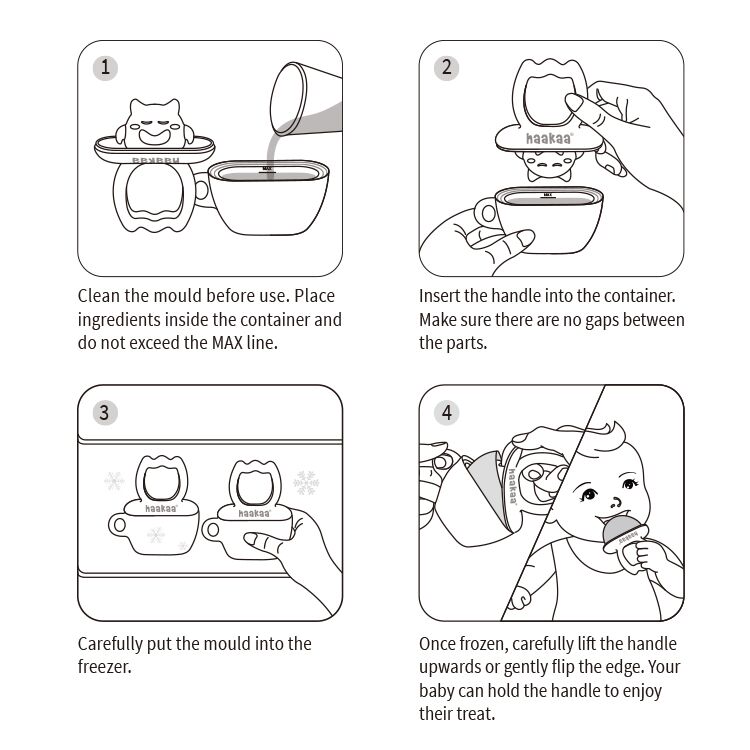 1

haakaa

MAX

Clean the mould before use. Place ingredients inside the container and do not exceed the MAX line.

2

haakaa

MAX

Insert the handle into the container. Make sure there are no gaps between the parts.

3

haakaa

haakaa

Carefully put the mould into the freezer.

4

haakaa

haakaa

Once frozen, carefully lift the handle upwards or gently flip the edge. Your baby can hold the handle to enjoy their treat.